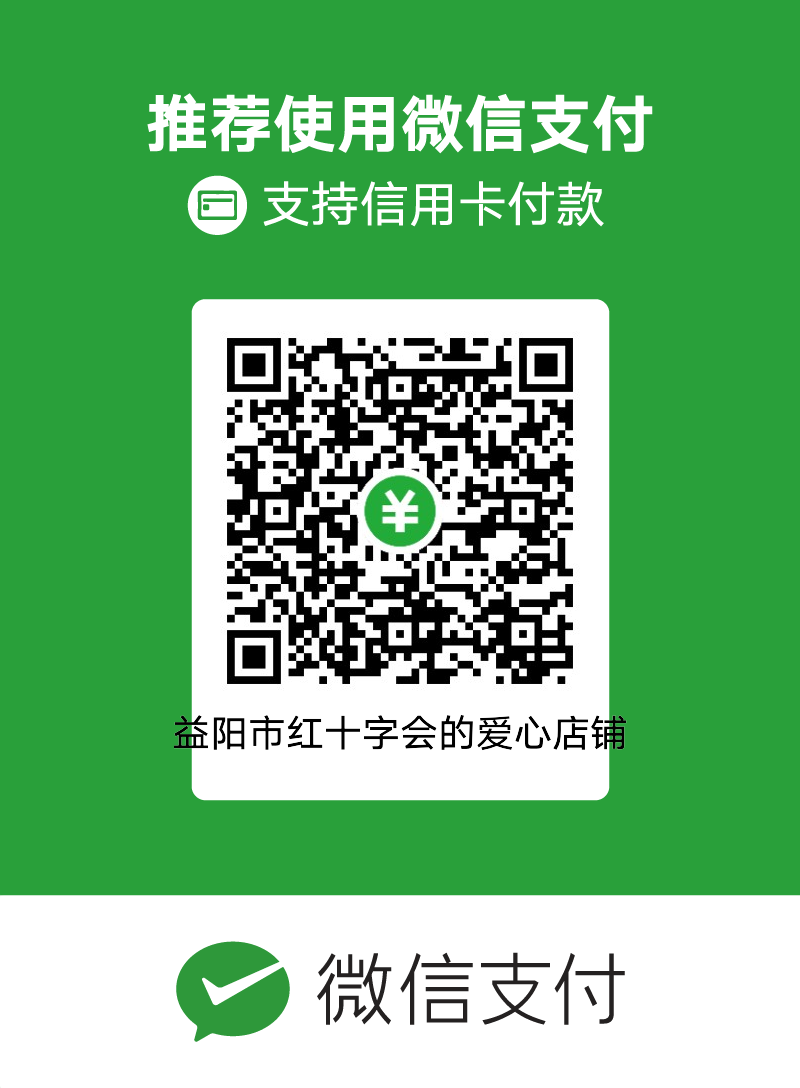 推荐使用微信支付

支持信用卡付款

¥

益阳市红十字会的爱心店铺

微信支付